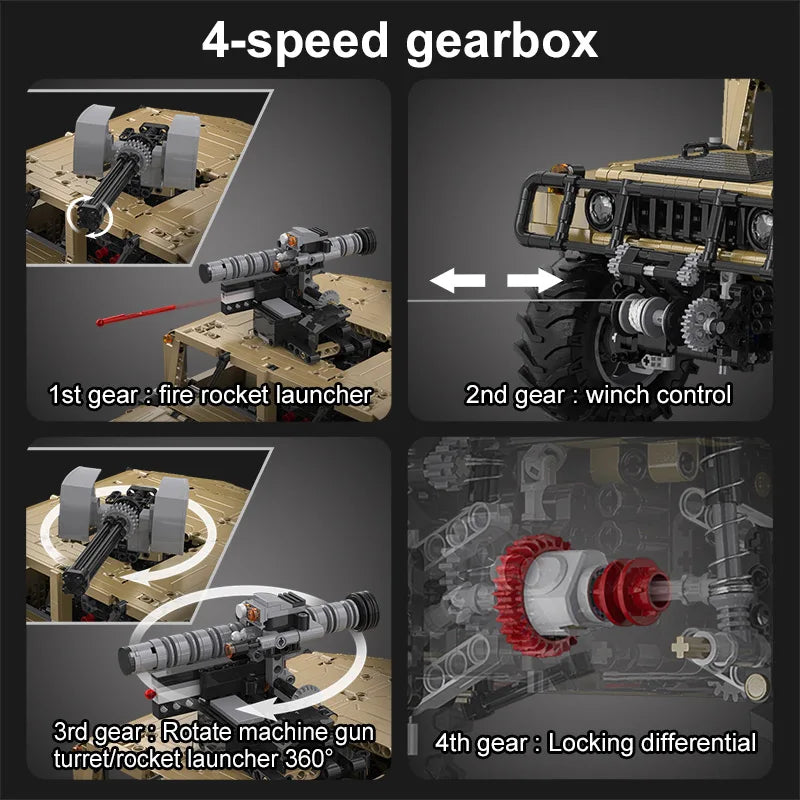 4-speed gearbox

1st gear : fire rocket launcher

2nd gear : winch control

3rd gear : Rotate machine gun turret/rocket launcher 360°

4th gear : Locking differential